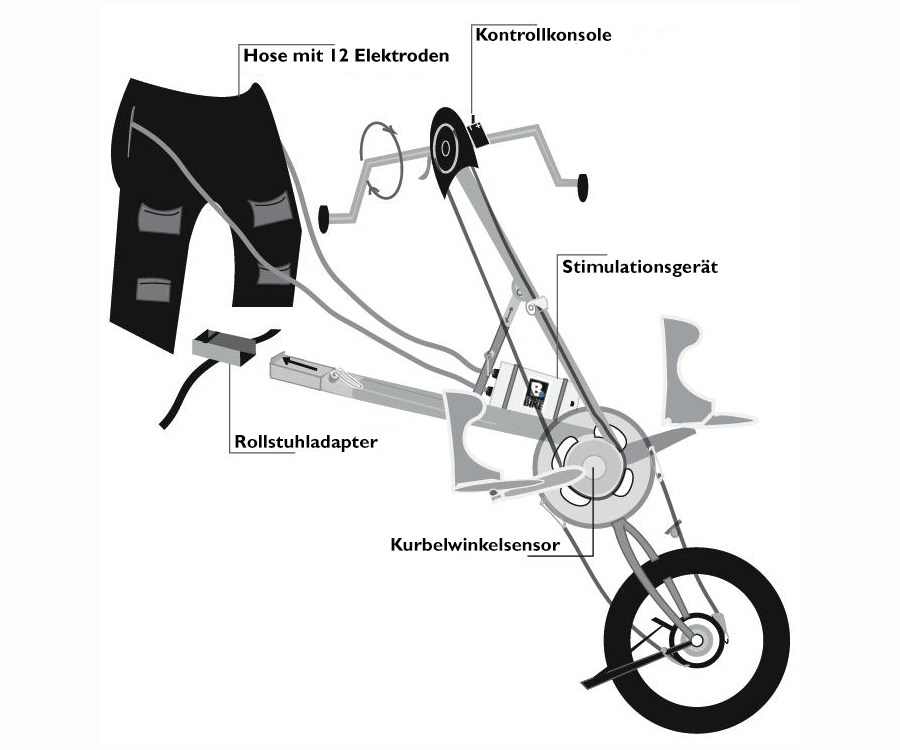 Hose mit 12 Elektroden

Kontrollkonsole

Stimulationsgerät

Rollstuhladapter

Kurbelwinkelsensor